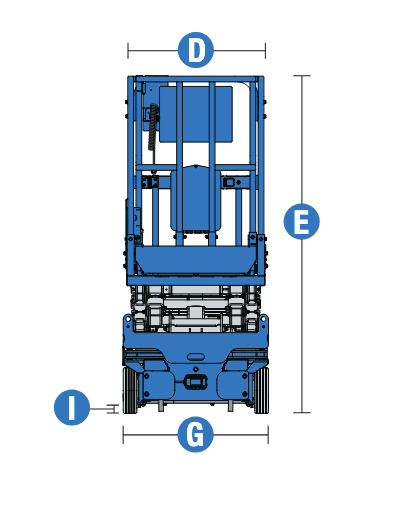 D
E
I
G