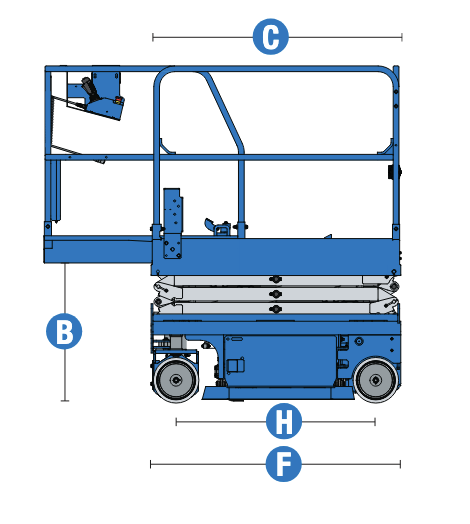 C
B
H
F